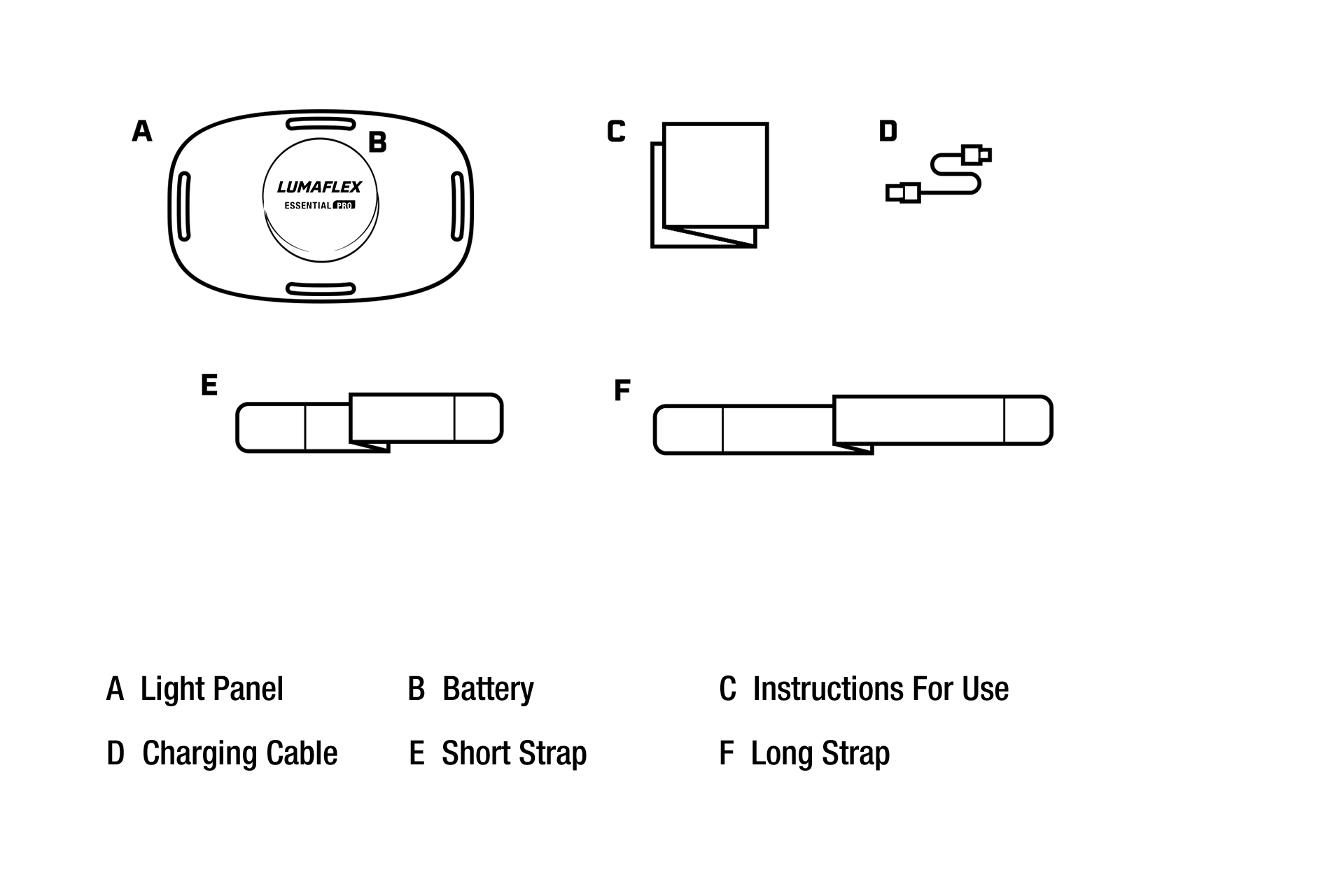 A

B

LUMAFLEX
ESSENTIAL PRO

C

D

E

F

A Light Panel
B Battery
C Instructions For Use

D Charging Cable
E Short Strap
F Long Strap